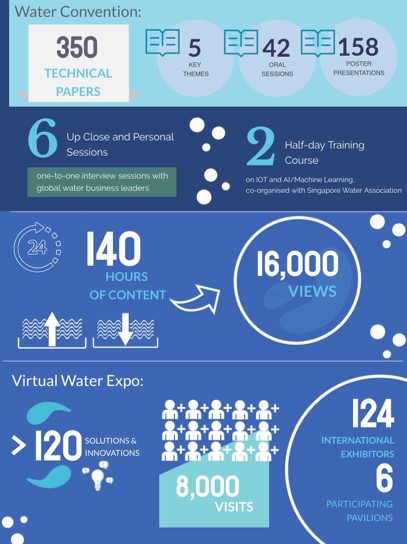 Water Convention:

350
TECHNICAL PAPERS

5
KEY THEMES

42
ORAL SESSIONS

158
POSTER PRESENTATIONS

6 Up Close and Personal Sessions

one-to-one interview sessions with global water business leaders

2 Half-day Training Course

on IOT and AI/Machine Learning, co-organised with Singapore Water Association

24

140
HOURS OF CONTENT

16,000
VIEWS

Virtual Water Expo:

> 120 SOLUTIONS & INNOVATIONS

8,000
VISITS

124
INTERNATIONAL EXHIBITORS

6
PARTICIPATING PAVILIONS